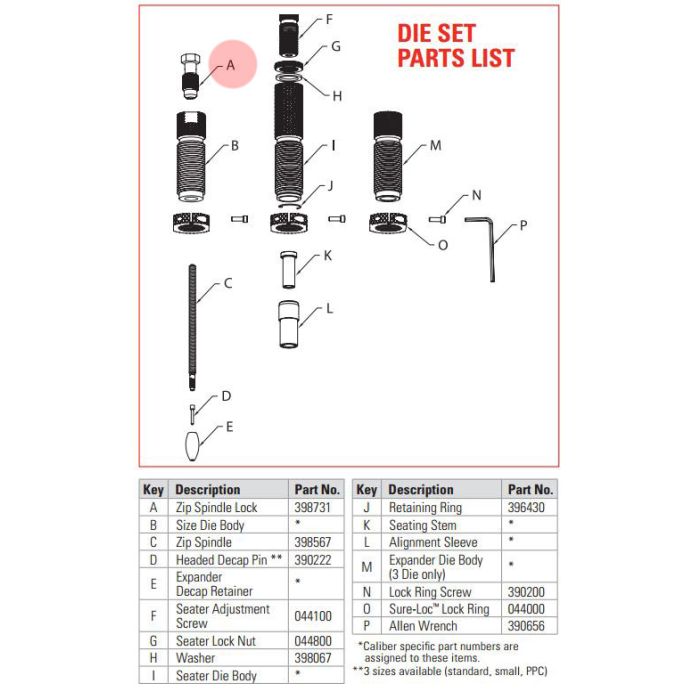 DIE SET PARTS LIST

A
B
C
D
E
F
G
H
I
J
K
L
M
N
O
P

| Key | Description | Part No. |
|---|---|---|
| A | Zip Spindle Lock | 398731 |
| B | Size Die Body | * |
| C | Zip Spindle | 398567 |
| D | Headed Decap Pin ** | 390222 |
| E | Expander Decap Retainer | * |
| F | Seater Adjustment Screw | 044100 |
| G | Seater Lock Nut | 044800 |
| H | Washer | 398067 |
| I | Seater Die Body | * |

| Key | Description | Part No. |
|---|---|---|
| J | Retaining Ring | 396430 |
| K | Seating Stem | * |
| L | Alignment Sleeve | * |
| M | Expander Die Body (3 Die only) | * |
| N | Lock Ring Screw | 390200 |
| O | Sure-Loc™ Lock Ring | 044000 |
| P | Allen Wrench | 390656 |

*Caliber specific part numbers are assigned to these items.
**3 sizes available (standard, small, PPC)