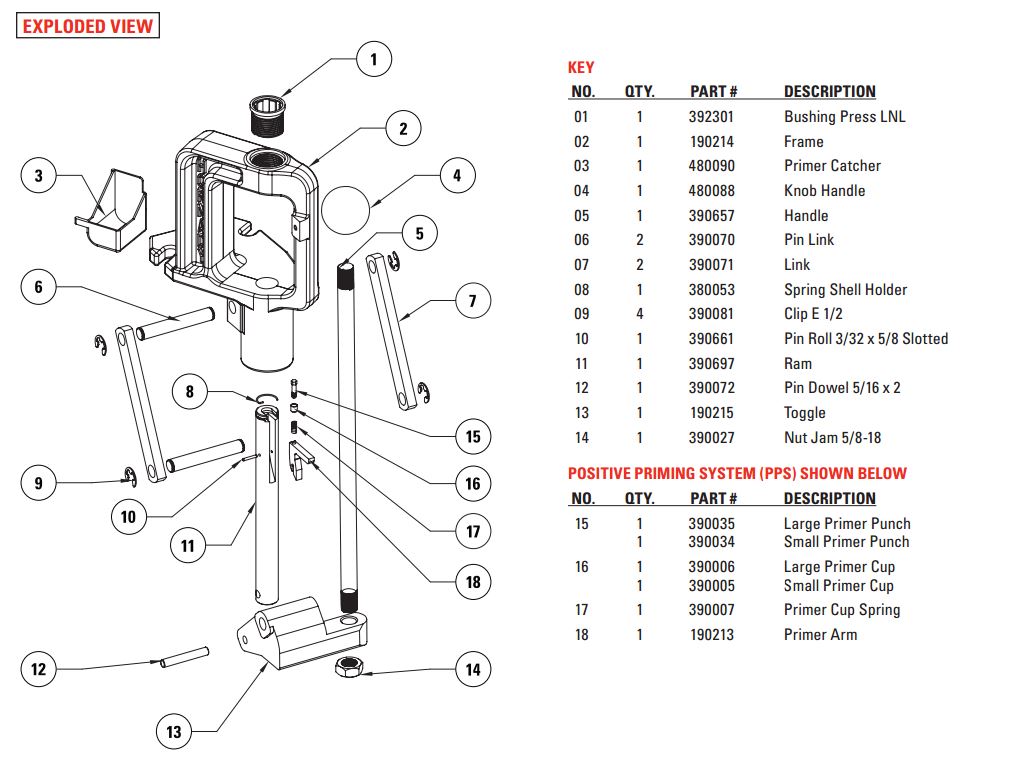 EXPLODED VIEW

1
2
3
4
5
6
7
8
9
10
11
12
13
14
15
16
17
18

KEY

| NO. | QTY. | PART # | DESCRIPTION |
|---|---|---|---|
| 01 | 1 | 392301 | Bushing Press LNL |
| 02 | 1 | 190214 | Frame |
| 03 | 1 | 480090 | Primer Catcher |
| 04 | 1 | 480088 | Knob Handle |
| 05 | 1 | 390657 | Handle |
| 06 | 2 | 390070 | Pin Link |
| 07 | 2 | 390071 | Link |
| 08 | 1 | 380053 | Spring Shell Holder |
| 09 | 4 | 390081 | Clip E 1/2 |
| 10 | 1 | 390661 | Pin Roll 3/32 x 5/8 Slotted |
| 11 | 1 | 390697 | Ram |
| 12 | 1 | 390072 | Pin Dowel 5/16 x 2 |
| 13 | 1 | 190215 | Toggle |
| 14 | 1 | 390027 | Nut Jam 5/8-18 |

POSITIVE PRIMING SYSTEM (PPS) SHOWN BELOW

| NO. | QTY. | PART # | DESCRIPTION |
|---|---|---|---|
| 15 | 1 | 390035 | Large Primer Punch |
| | 1 | 390034 | Small Primer Punch |
| 16 | 1 | 390006 | Large Primer Cup |
| | 1 | 390005 | Small Primer Cup |
| 17 | 1 | 390007 | Primer Cup Spring |
| 18 | 1 | 190213 | Primer Arm |